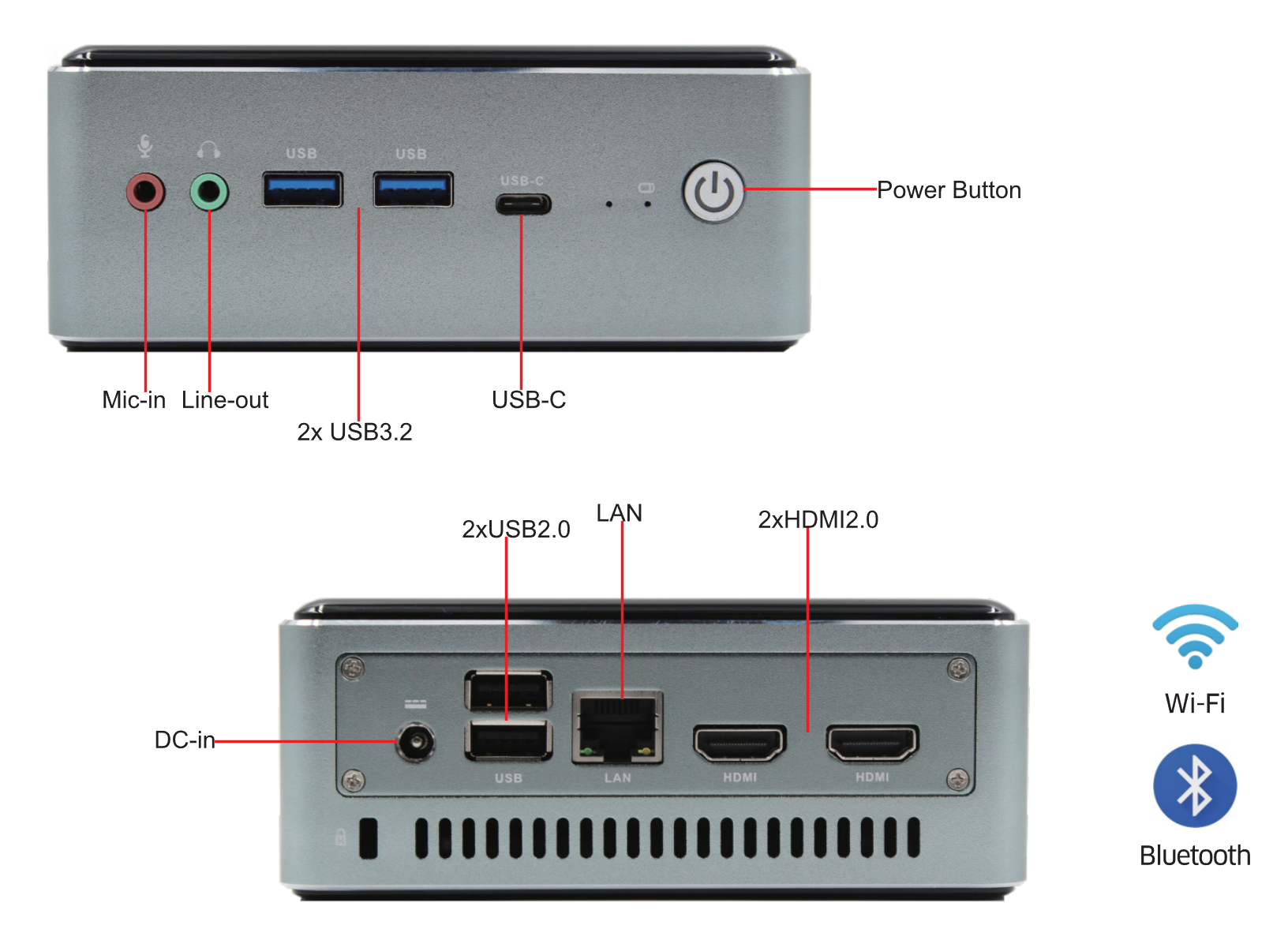 USB USB USB-C

Power Button

Mic-in Line-out

2x USB3.2

USB-C

2xUSB2.0 LAN 2xHDMI2.0

DC-in

USB LAN HDMI HDMI

Wi-Fi

Bluetooth