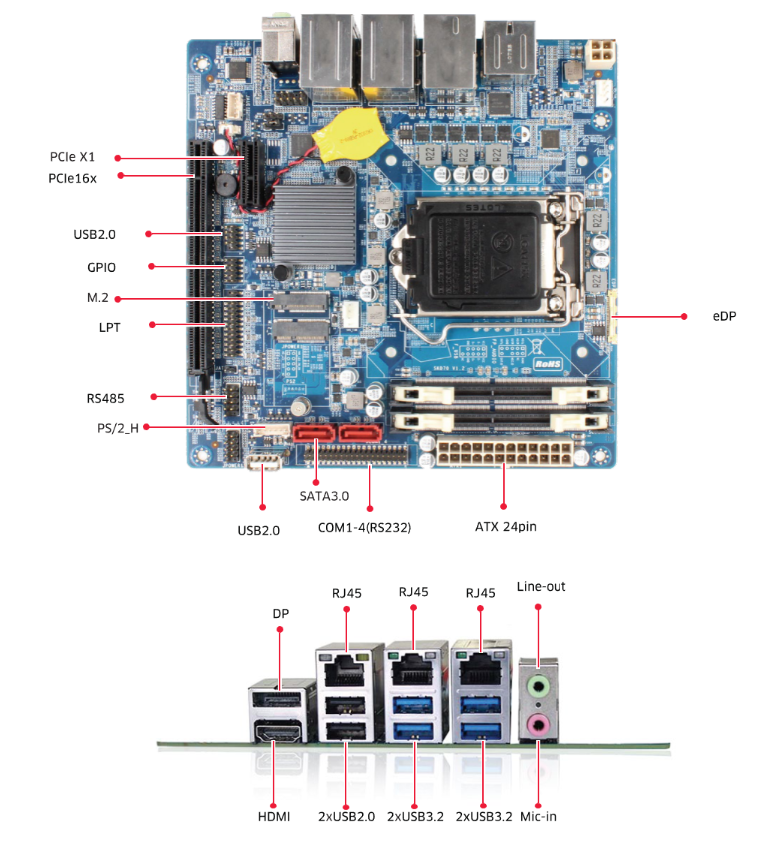 PCIe X1
PCIe16x
USB2.0
GPIO
M.2
LPT
RS485
PS/2_H
eDP
R22
R22
R22
R22
R22
RoHS
USB2.0
SATA3.0
COM1-4(RS232)
ATX 24pin

DP
RJ45
RJ45
RJ45
Line-out
HDMI
2xUSB2.0
2xUSB3.2
2xUSB3.2
Mic-in